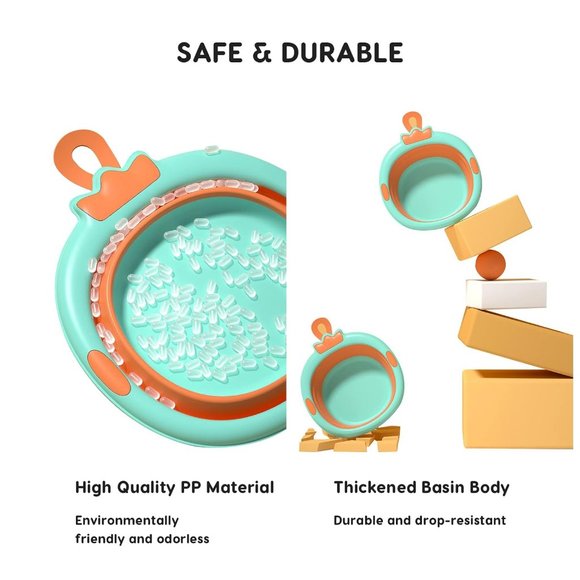 SAFE & DURABLE

High Quality PP Material

Environmentally friendly and odorless

Thickened Basin Body

Durable and drop-resistant